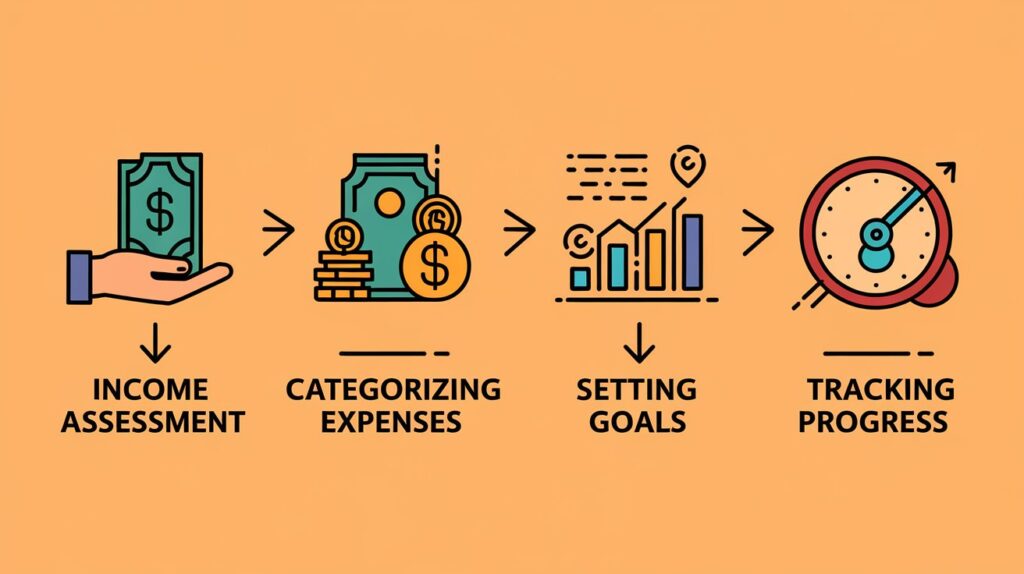 INCOME ASSESSMENT

CATEGORIZING EXPENSES

SETTING GOALS

TRACKING PROGRESS